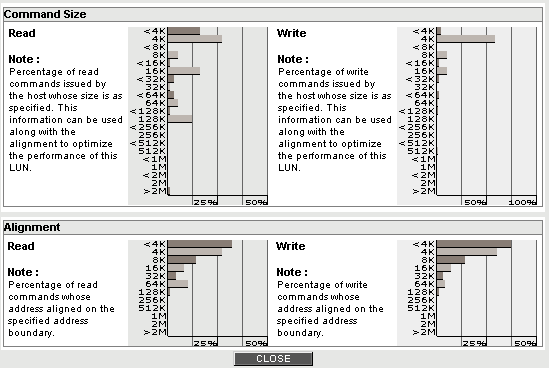 Command Size

Read

Note :
Percentage of read commands issued by the host whose size is as specified. This information can be used along with the alignment to optimize the performance of this LUN.

<4K
4K
<8K
8K
<16K
16K
<32K
32K
<64K
64K
<128K
128K
<256K
256K
<512K
512K
<1M
1M
<2M
2M
>2M
25%
50%

Write

Note :
Percentage of write commands issued by the host whose size is as specified. This information can be used along with the alignment to optimize the performance of this LUN.

<4K
4K
<8K
8K
<16K
16K
<32K
32K
<64K
64K
<128K
128K
<256K
256K
<512K
512K
<1M
1M
<2M
2M
>2M
50%
100%

Alignment

Read

Note :
Percentage of read commands whose address aligned on the specified address boundary.

<4K
4K
8K
16K
32K
64K
128K
256K
512K
1M
2M
>2M
25%
50%

Write

Note :
Percentage of write commands whose address aligned on the specified address boundary.

<4K
4K
8K
16K
32K
64K
128K
256K
512K
1M
2M
>2M
25%
50%

CLOSE