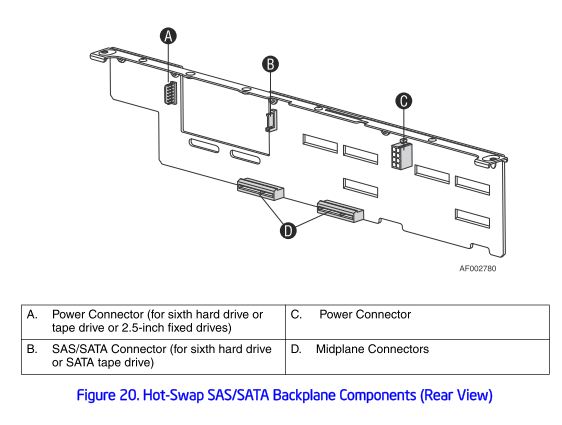 A

B

C

D

AF002780

| A. Power Connector (for sixth hard drive or tape drive or 2.5-inch fixed drives) | C. Power Connector |
|---|---|
| B. SAS/SATA Connector (for sixth hard drive or SATA tape drive) | D. Midplane Connectors |

Figure 20. Hot-Swap SAS/SATA Backplane Components (Rear View)